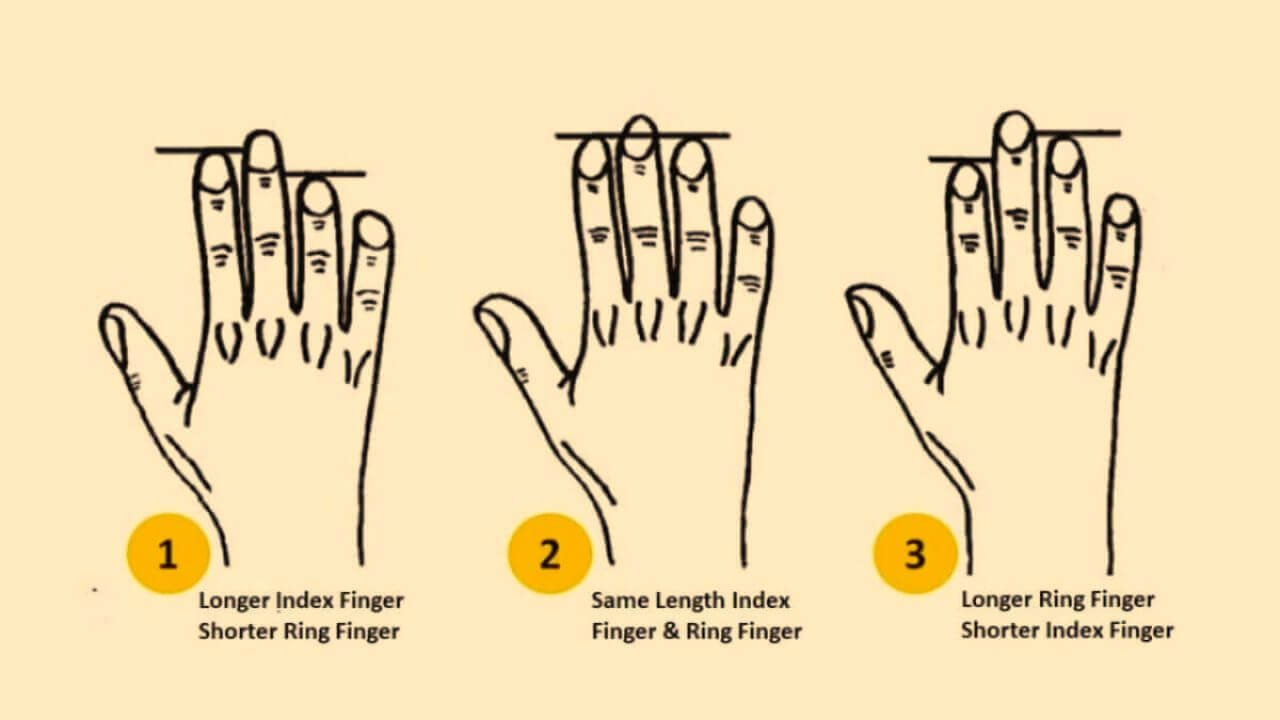 1
Longer Index Finger
Shorter Ring Finger

2
Same Length Index
Finger & Ring Finger

3
Longer Ring Finger
Shorter Index Finger